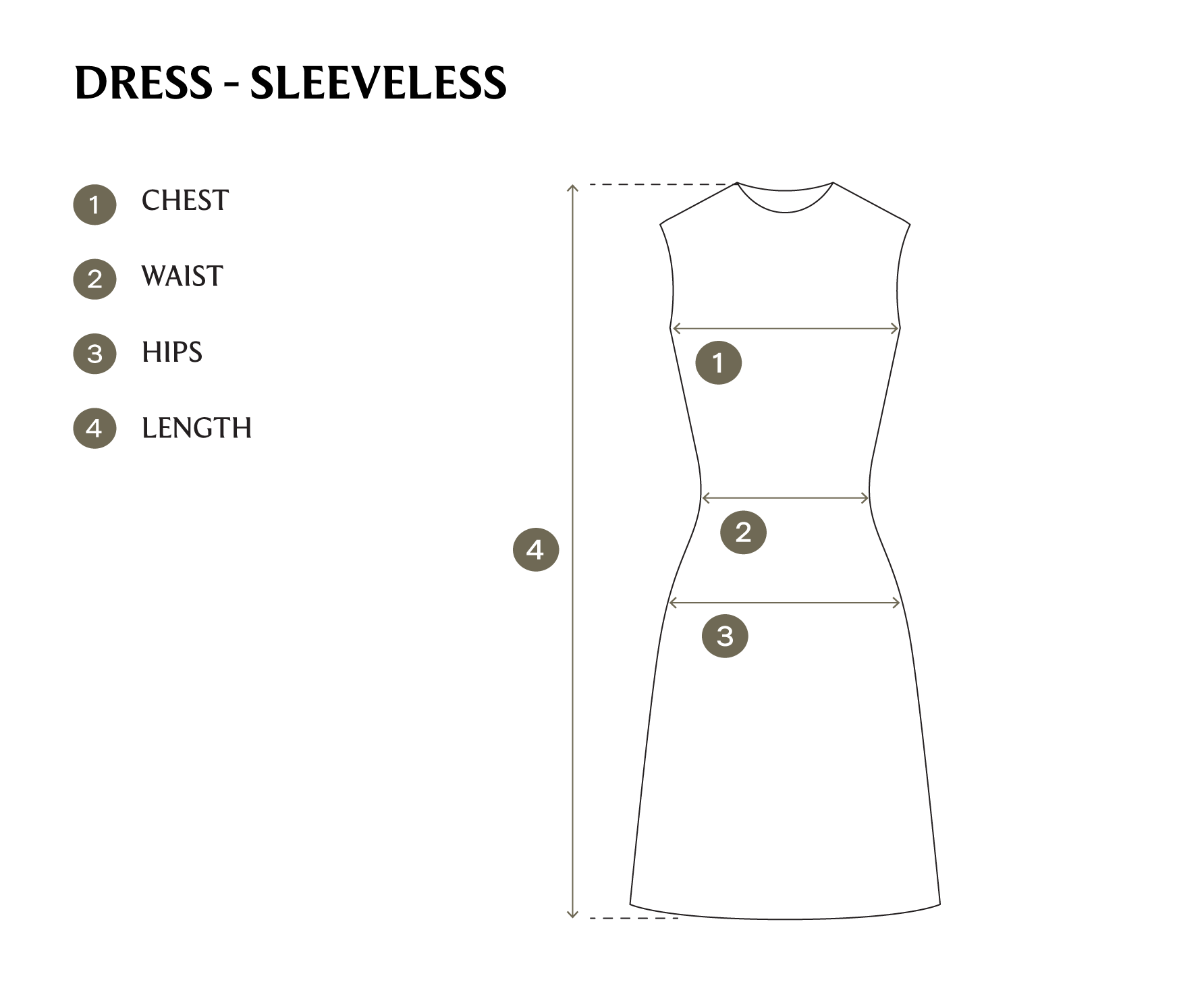 DRESS - SLEEVELESS

1 CHEST

2 WAIST

3 HIPS

4 LENGTH

1

2

4

3