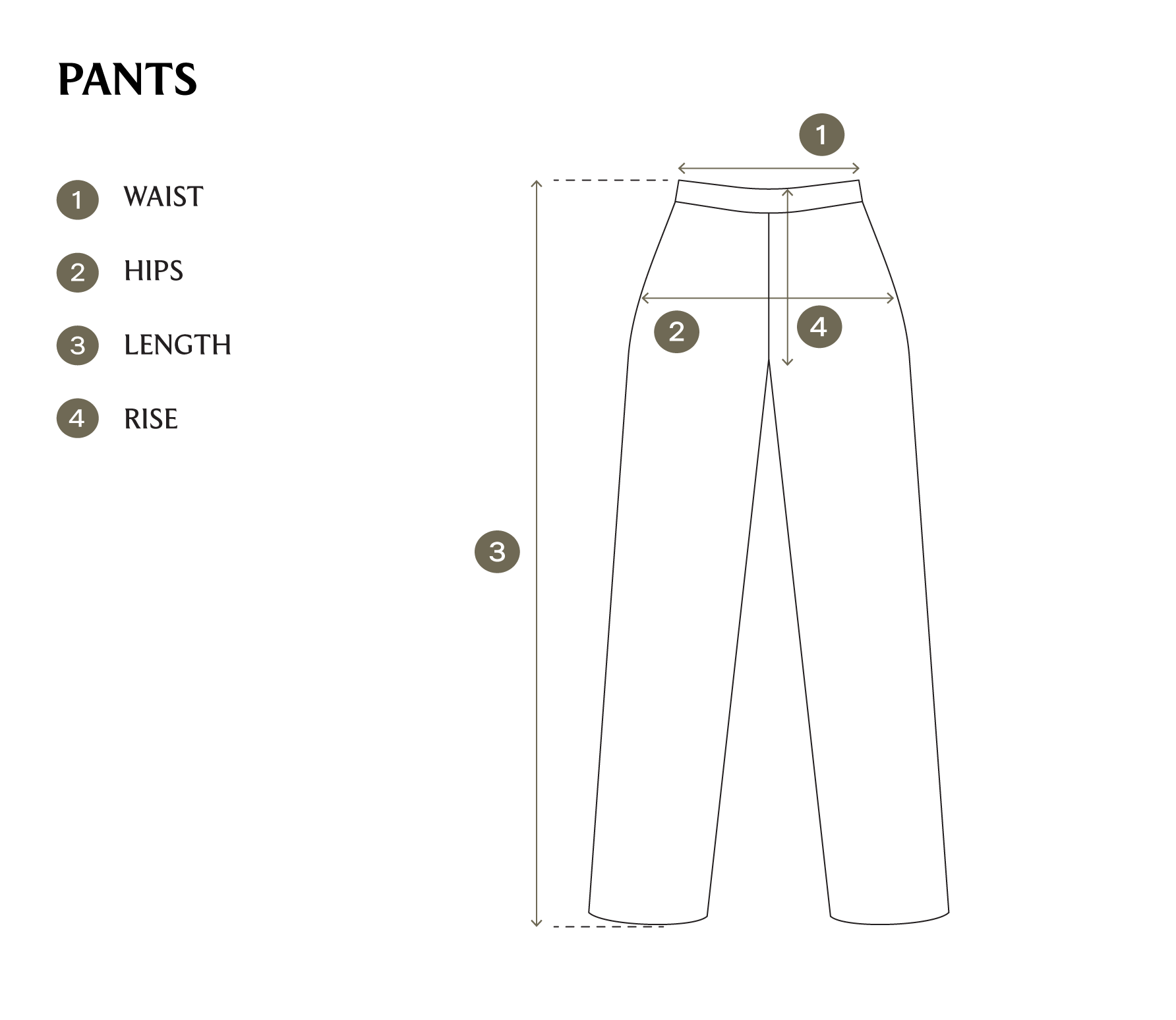 PANTS

1 WAIST

2 HIPS

3 LENGTH

4 RISE

1

2

4

3