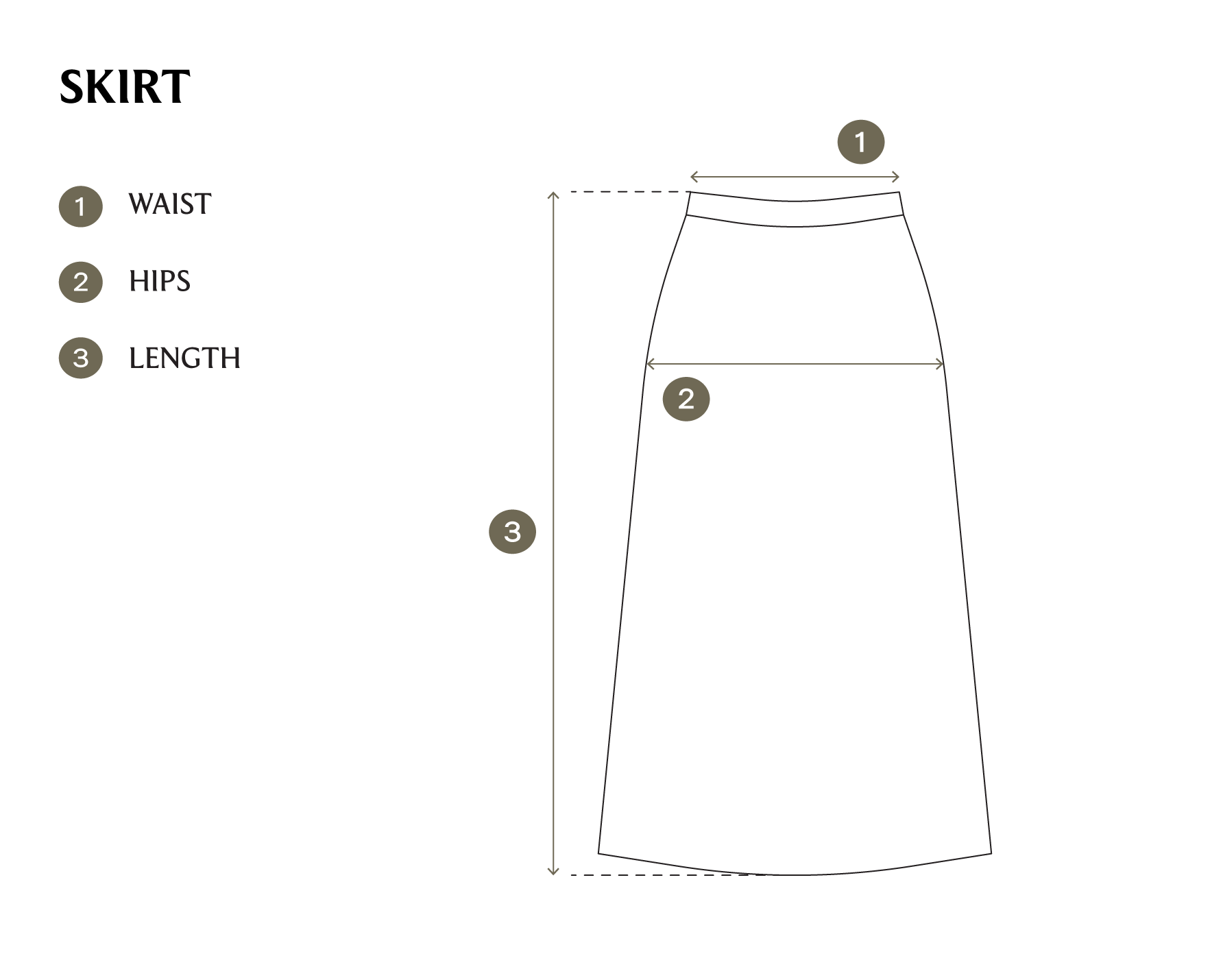 SKIRT

1 WAIST

2 HIPS

3 LENGTH

1

2

3