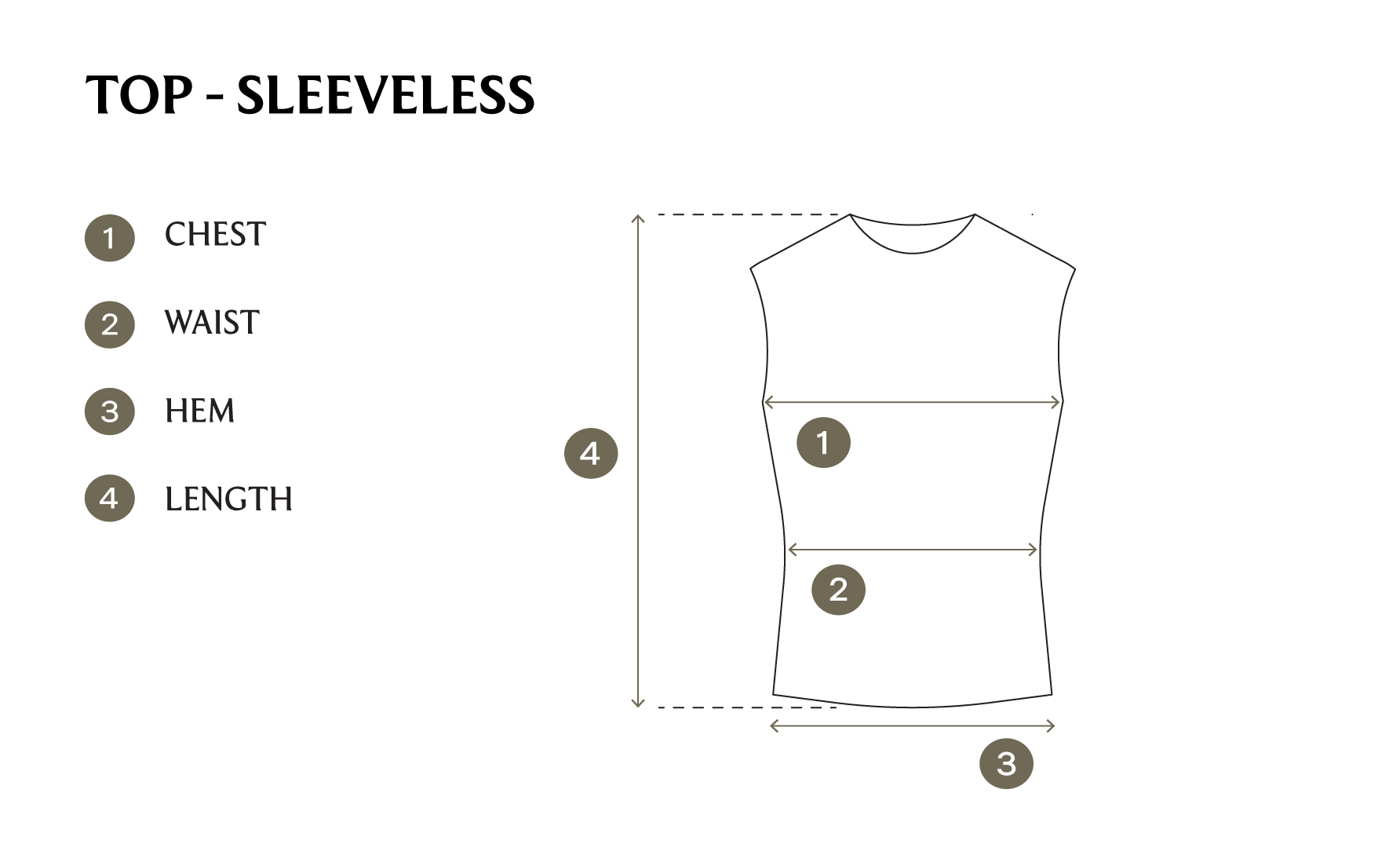 TOP - SLEEVELESS

1 CHEST

2 WAIST

3 HEM

4 LENGTH

4

1

2

3